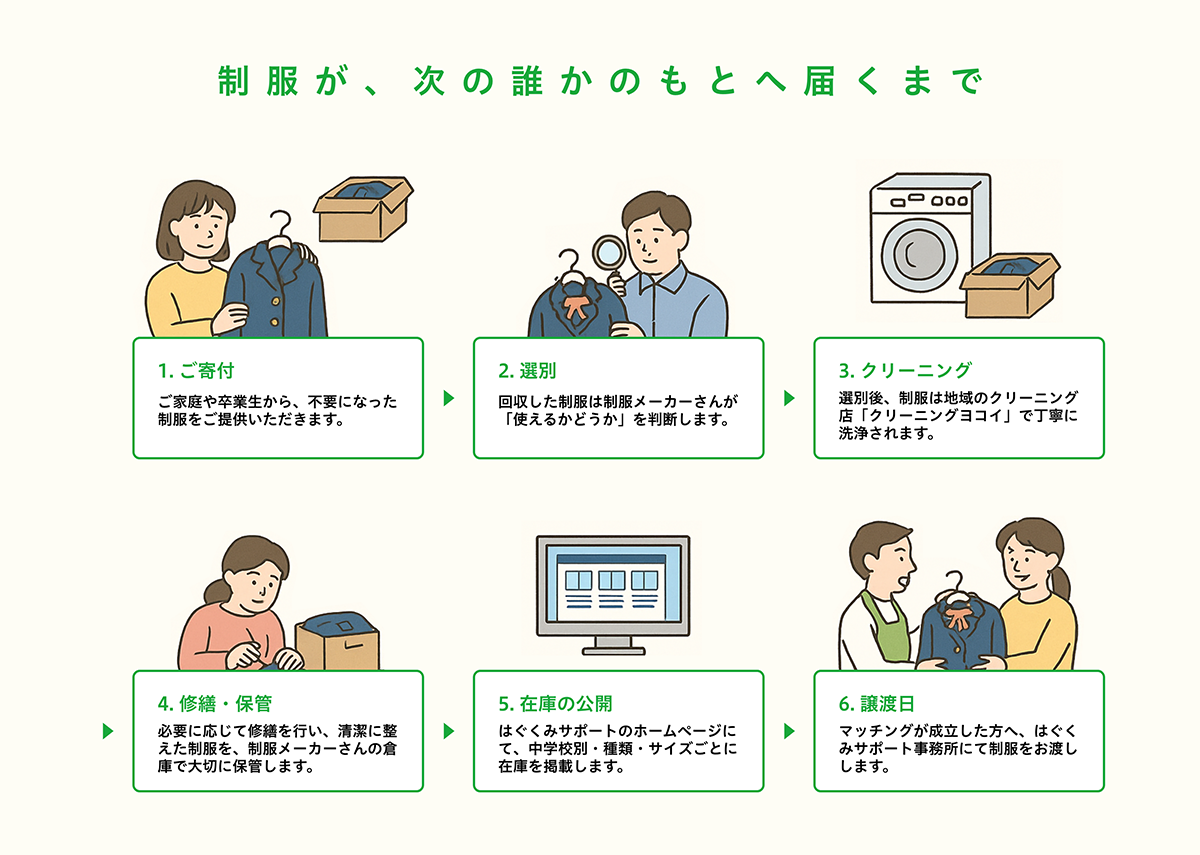 制服が、次の誰かのもとへ届くまで

1. ご寄付
ご家庭や卒業生から、不要になった制服をご提供いただきます。

2. 選別
回収した制服は制服メーカーさんが「使えるかどうか」を判断します。

3. クリーニング
選別後、制服は地域のクリーニング店「クリーニングヨコイ」で丁寧に洗浄されます。

4. 修繕・保管
必要に応じて修繕を行い、清潔に整えた制服を、制服メーカーさんの倉庫で大切に保管します。

5. 在庫の公開
はぐくみサポートのホームページにて、中学校別・種類・サイズごとに在庫を掲載します。

6. 譲渡日
マッチングが成立した方へ、はぐくみサポート事務所にて制服をお渡しします。